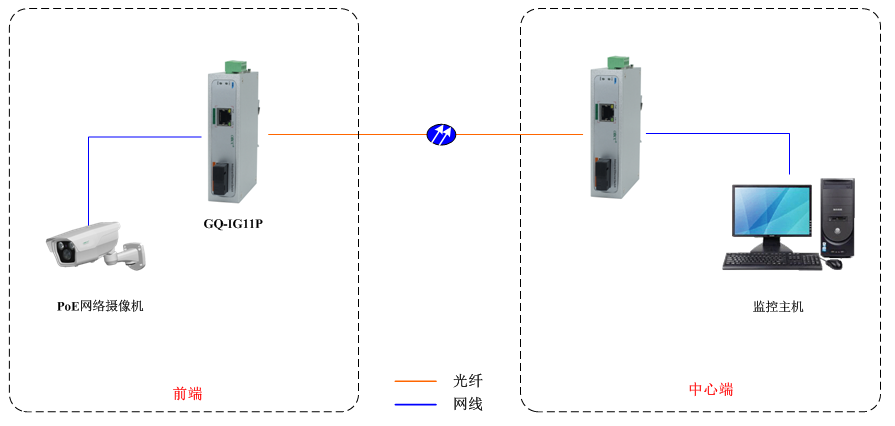 GQ-IG11P

PoE网络摄像机

监控主机

前端

光纤

网线

中心端