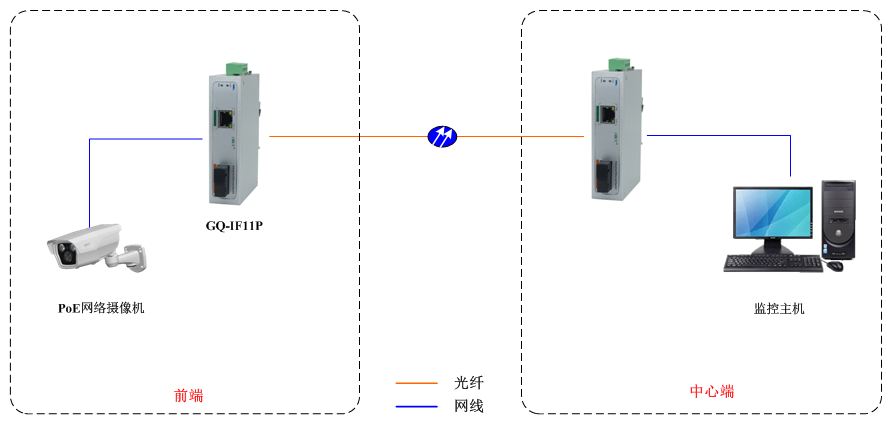 GQ-IF11P

PoE网络摄像机

监控主机

前端

光纤

网线

中心端