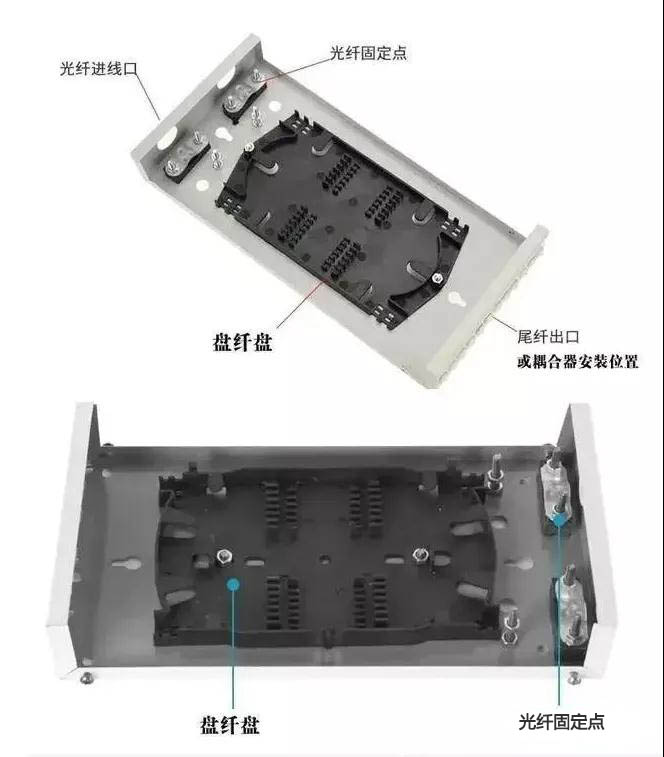 光纤进线口

光纤固定点

盘纤盘

尾纤出口
或耦合器安装位置

盘纤盘

光纤固定点